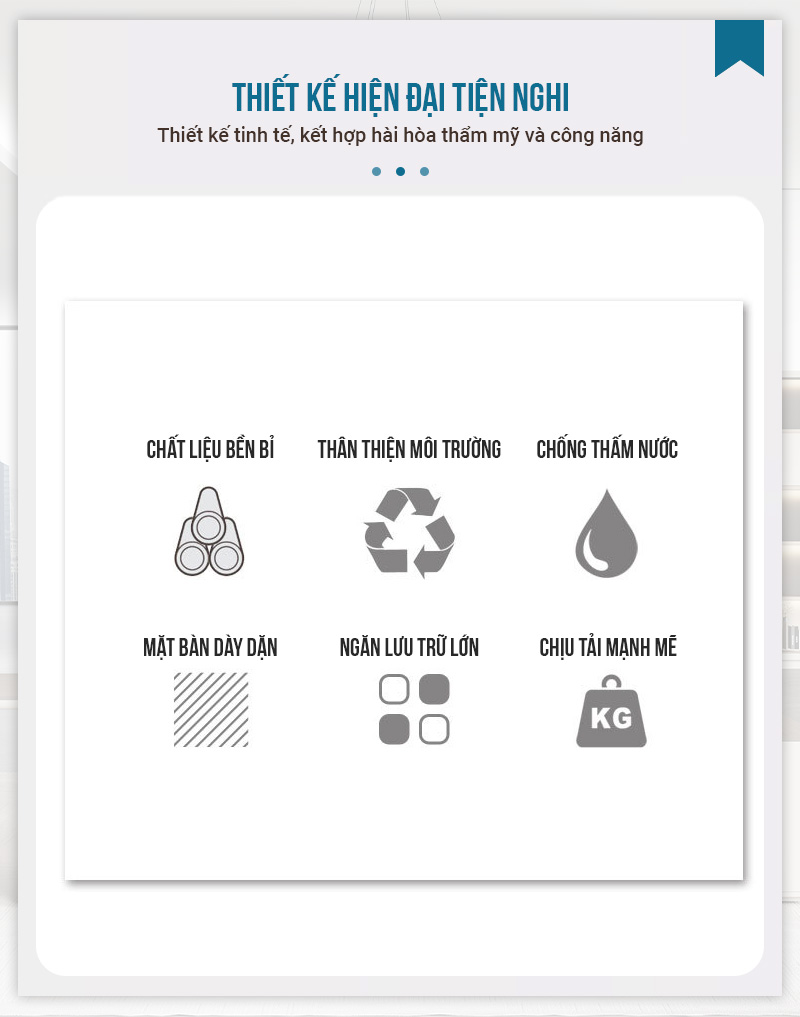 THIẾT KẾ HIỆN ĐẠI TIỆN NGHI

Thiết kế tinh tế, kết hợp hài hòa thẩm mỹ và công năng

CHẤT LIỆU BỀN BỈ

THÂN THIỆN MÔI TRƯỜNG

CHỐNG THẤM NƯỚC

MẶT BÀN DÀY DẶN

NGĂN LƯU TRỮ LỚN

CHỊU TẢI MẠNH MẼ

KG